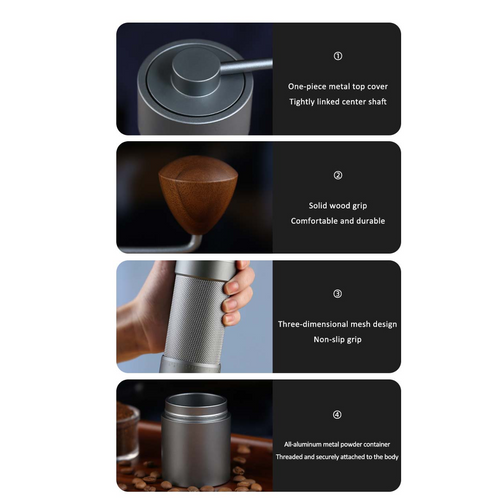 ①

One-piece metal top cover
Tightly linked center shaft

②

Solid wood grip
Comfortable and durable

③

Three-dimensional mesh design
Non-slip grip

④

All-aluminum metal powder container
Threaded and securely attached to the body